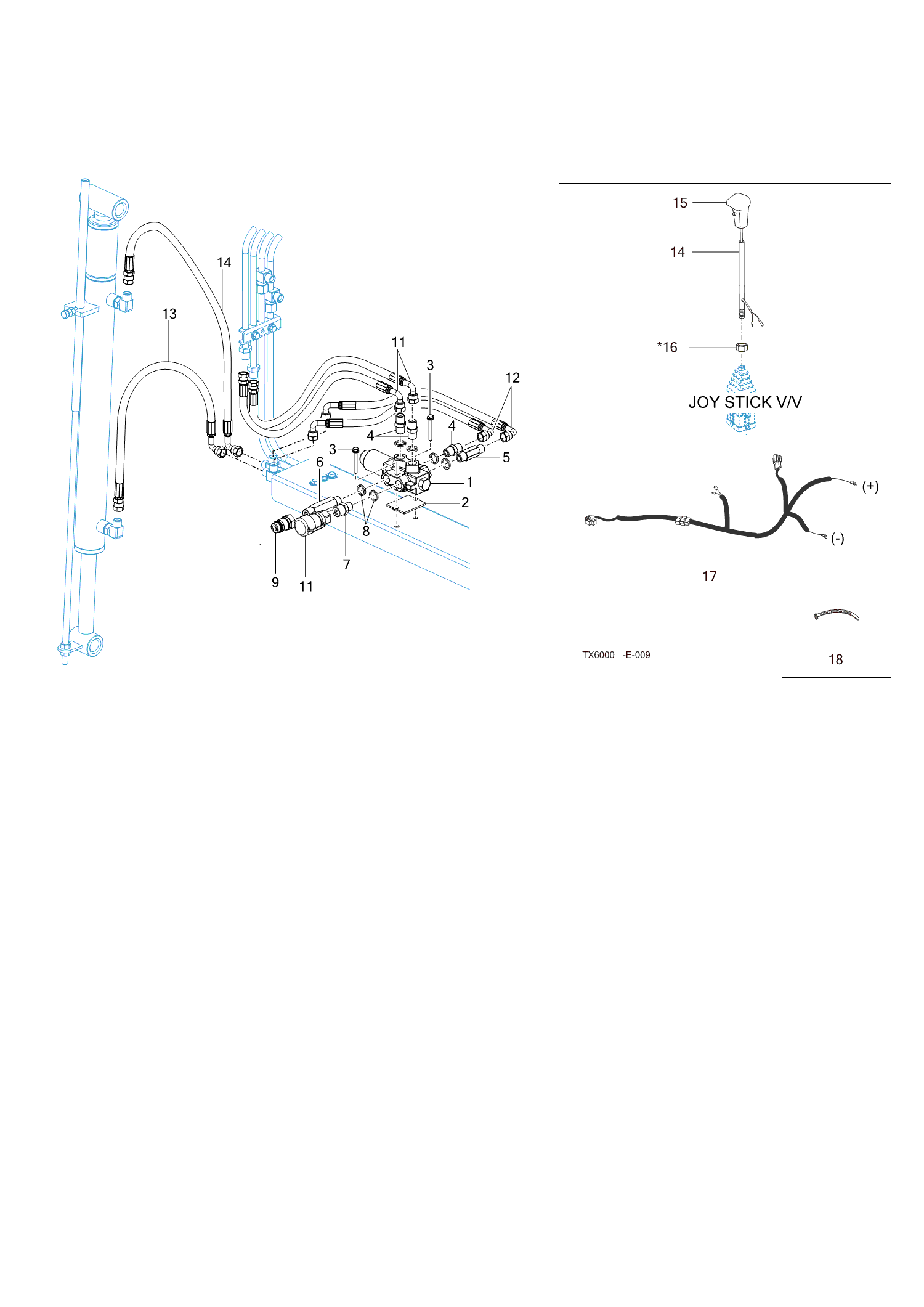 14
13
11
3
12
4
4
3
5
6
1
2
8
7
9
11

15
14
*16
JOY STICK V/V

(+)
(-)
17

18

TX6000 -E-009